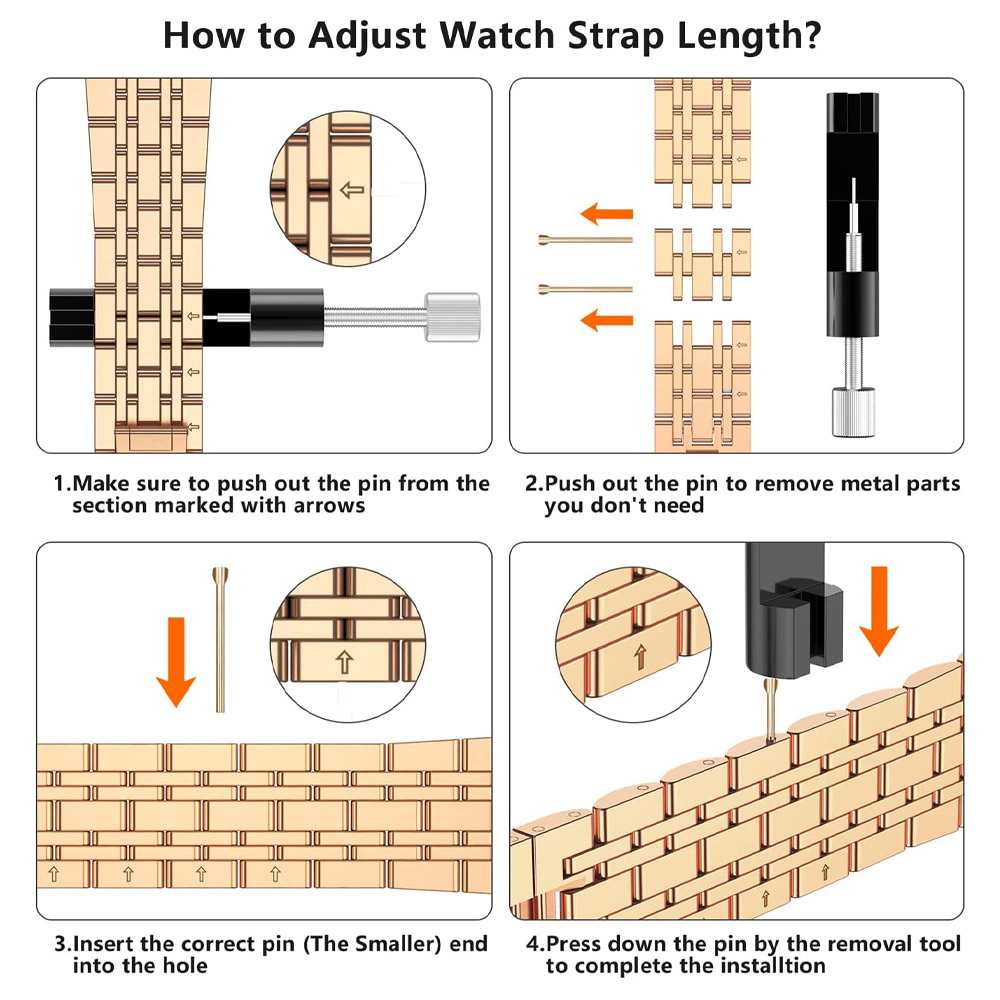 How to Adjust Watch Strap Length?

1.Make sure to push out the pin from the section marked with arrows

2.Push out the pin to remove metal parts you don't need

3.Insert the correct pin (The Smaller) end into the hole

4.Press down the pin by the removal tool to complete the installtion